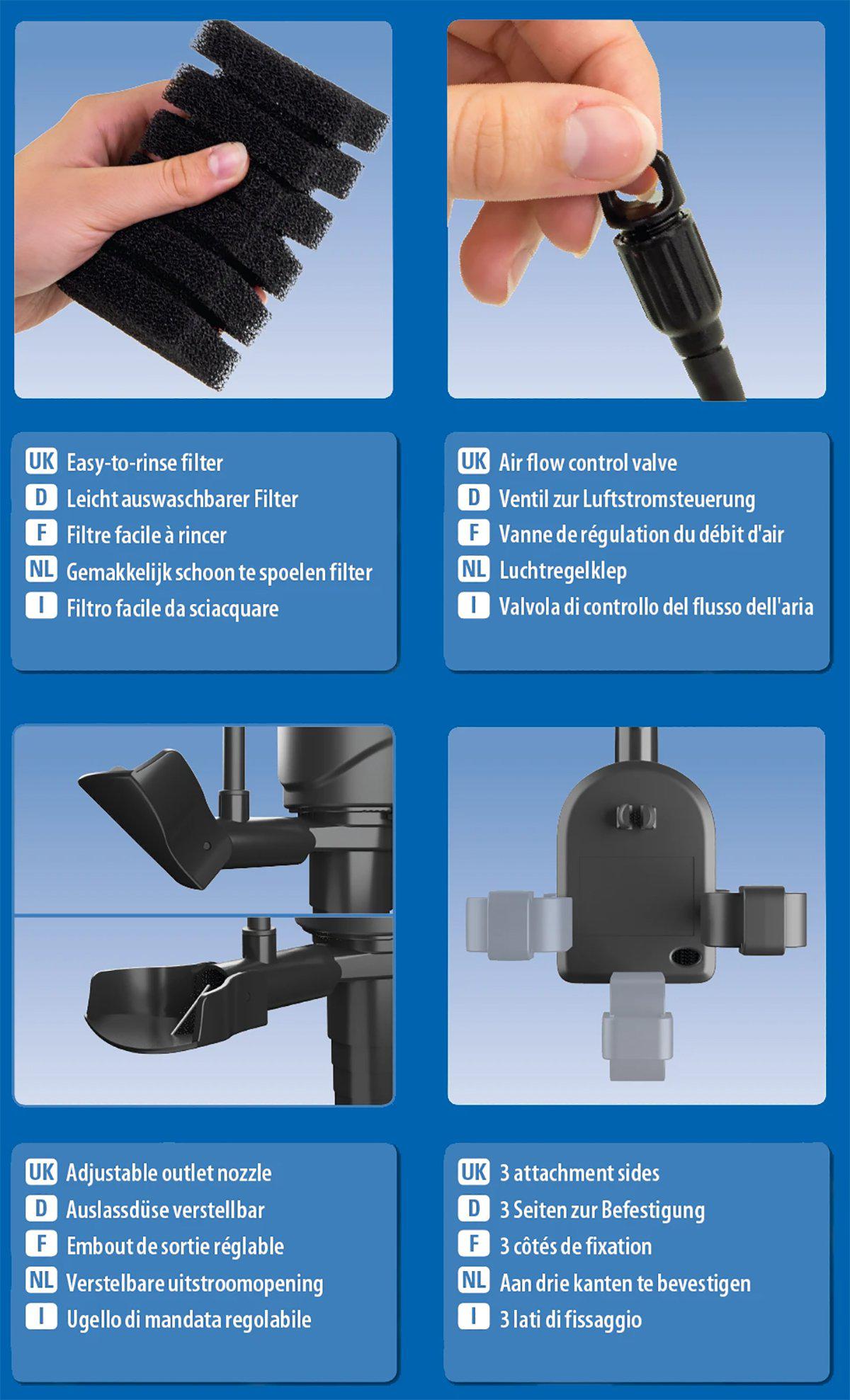 UK Easy-to-rinse filter
D Leicht auswaschbarer Filter
F Filtre facile à rincer
NL Gemakkelijk schoon te spoelen filter
I Filtro facile da sciacquare

UK Air flow control valve
D Ventil zur Luftstromsteuerung
F Vanne de régulation du débit d'air
NL Luchtregelklep
I Valvola di controllo del flusso dell'aria

UK Adjustable outlet nozzle
D Auslassdüse verstellbar
F Embout de sortie réglable
NL Verstelbare uitstroomopening
I Ugello di mandata regolabile

UK 3 attachment sides
D 3 Seiten zur Befestigung
F 3 côtés de fixation
NL Aan drie kanten te bevestigen
I 3 lati di fissaggio