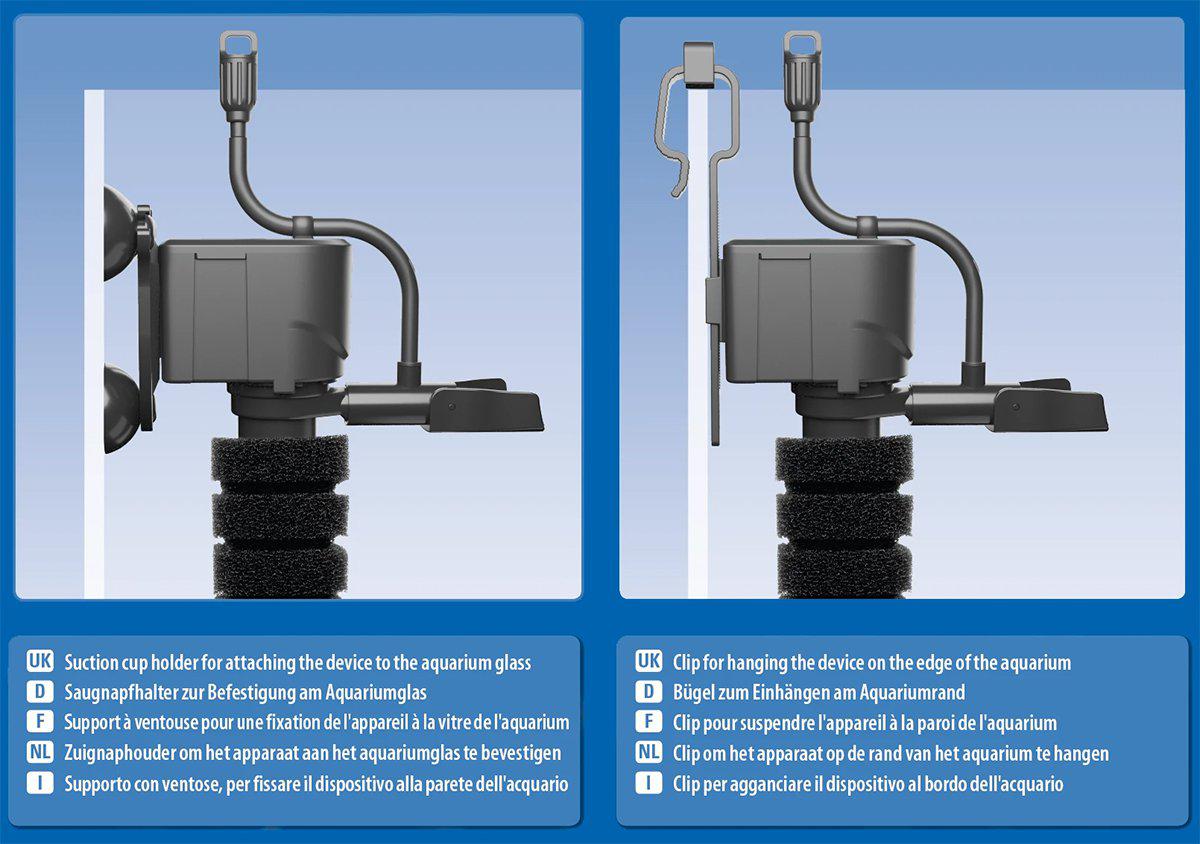 UK Suction cup holder for attaching the device to the aquarium glass
D Saugnapfhalter zur Befestigung am Aquariumglas
F Support à ventouse pour une fixation de l'appareil à la vitre de l'aquarium
NL Zuignaphouder om het apparaat aan het aquariumglas te bevestigen
I Supporto con ventose, per fissare il dispositivo alla parete dell'acquario

UK Clip for hanging the device on the edge of the aquarium
D Bügel zum Einhängen am Aquariumrand
F Clip pour suspendre l'appareil à la paroi de l'aquarium
NL Clip om het apparaat op de rand van het aquarium te hangen
I Clip per agganciare il dispositivo al bordo dell'acquario