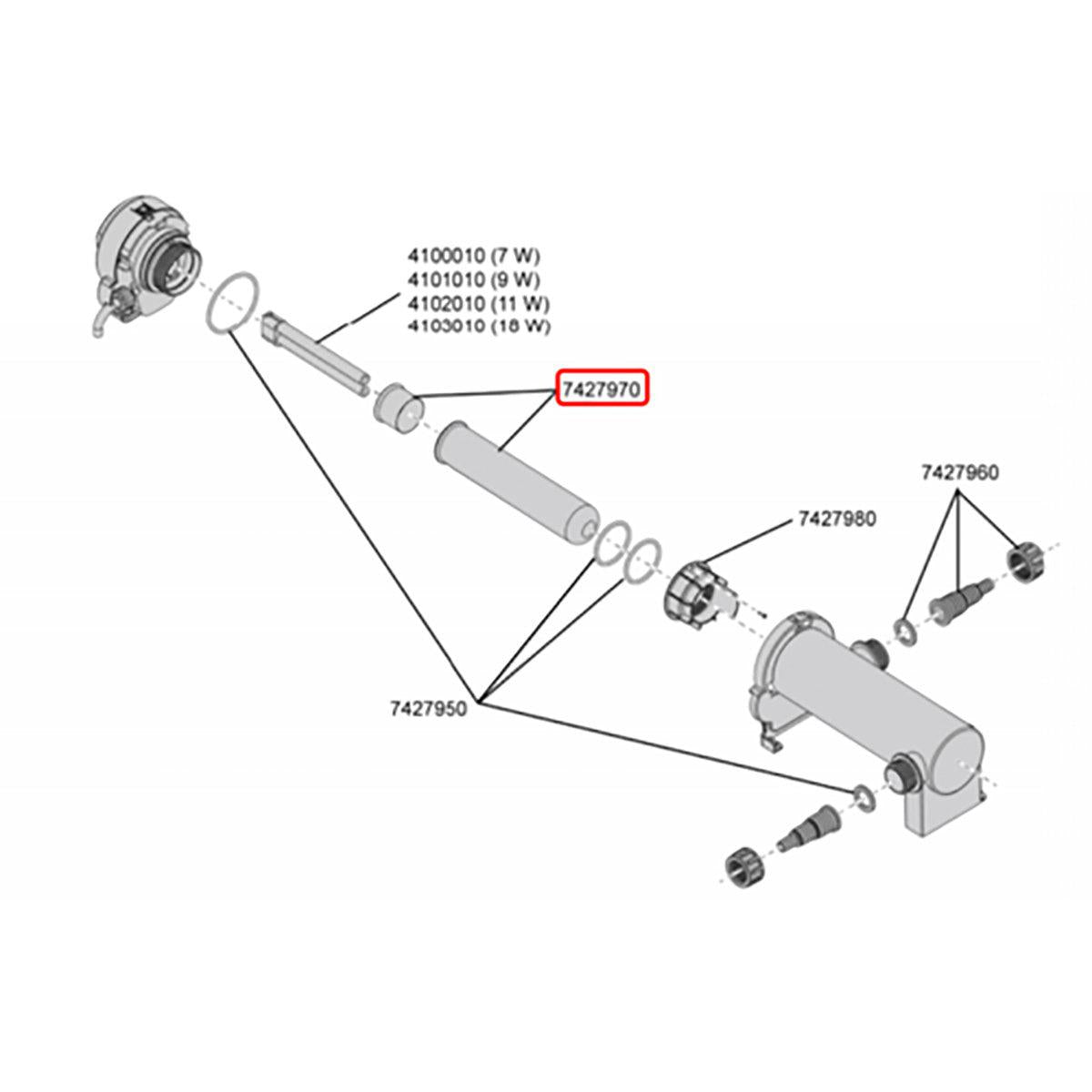 4100010 (7 W)
4101010 (9 W)
4102010 (11 W)
4103010 (18 W)

7427970

7427960

7427980

7427950