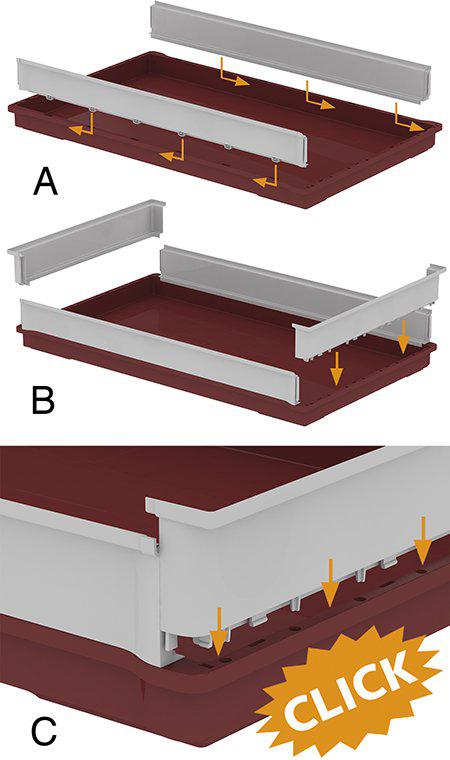 A

B

C

CLICK