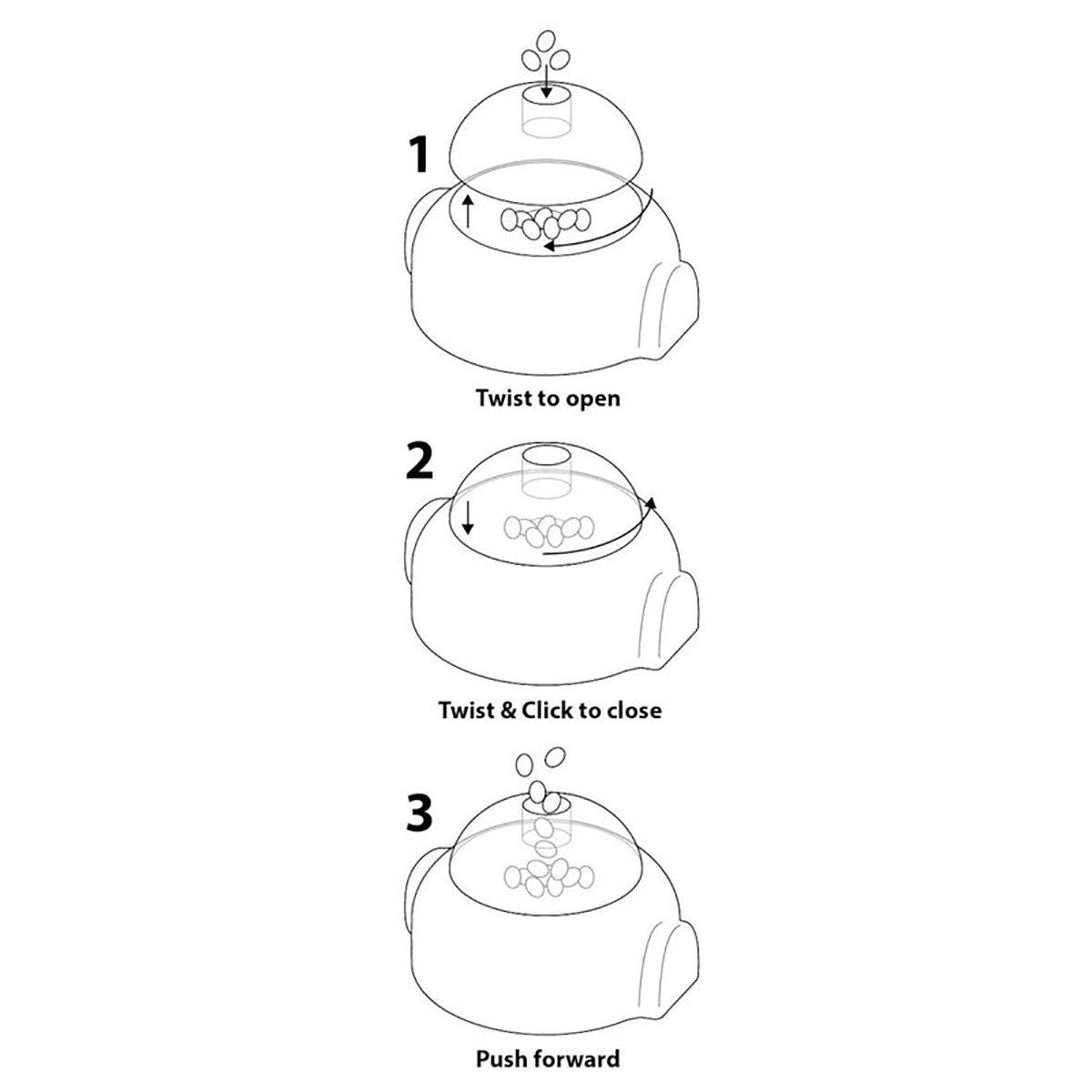 1

Twist to open

2

Twist & Click to close

3

Push forward