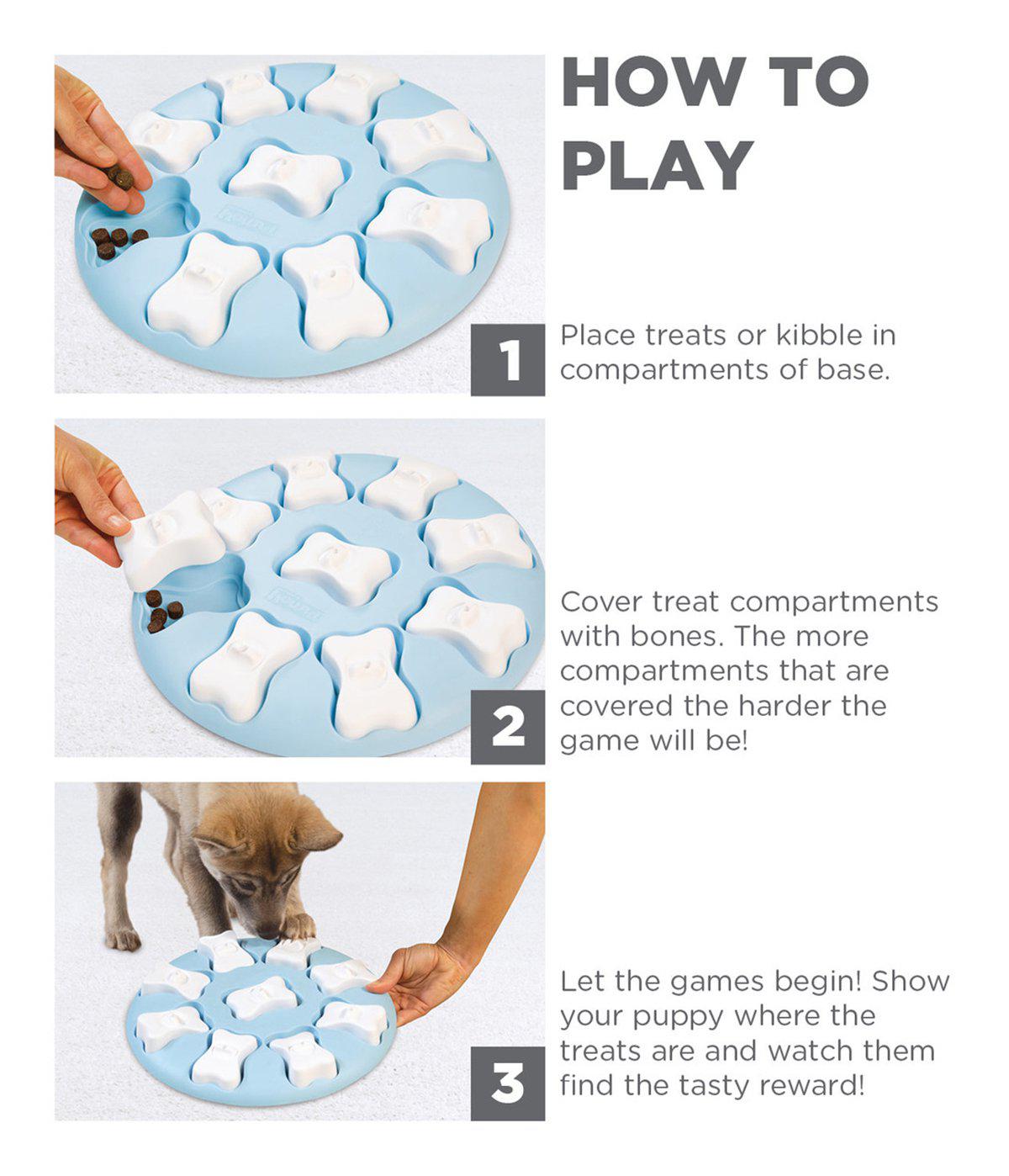 HOW TO PLAY

1

Place treats or kibble in compartments of base.

2

Cover treat compartments with bones. The more compartments that are covered the harder the game will be!

3

Let the games begin! Show your puppy where the treats are and watch them find the tasty reward!