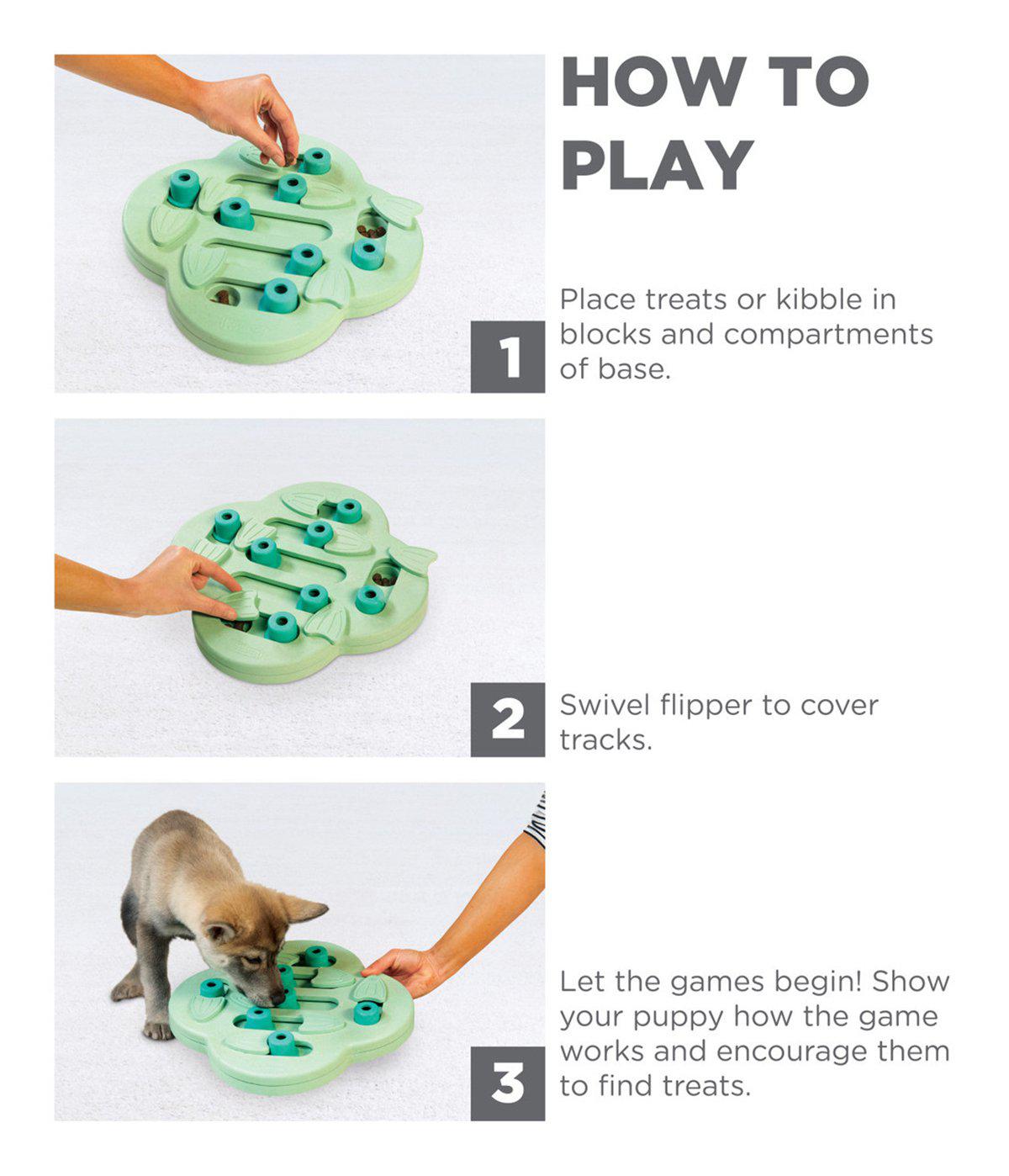 HOW TO PLAY

1 Place treats or kibble in blocks and compartments of base.

2 Swivel flipper to cover tracks.

3 Let the games begin! Show your puppy how the game works and encourage them to find treats.