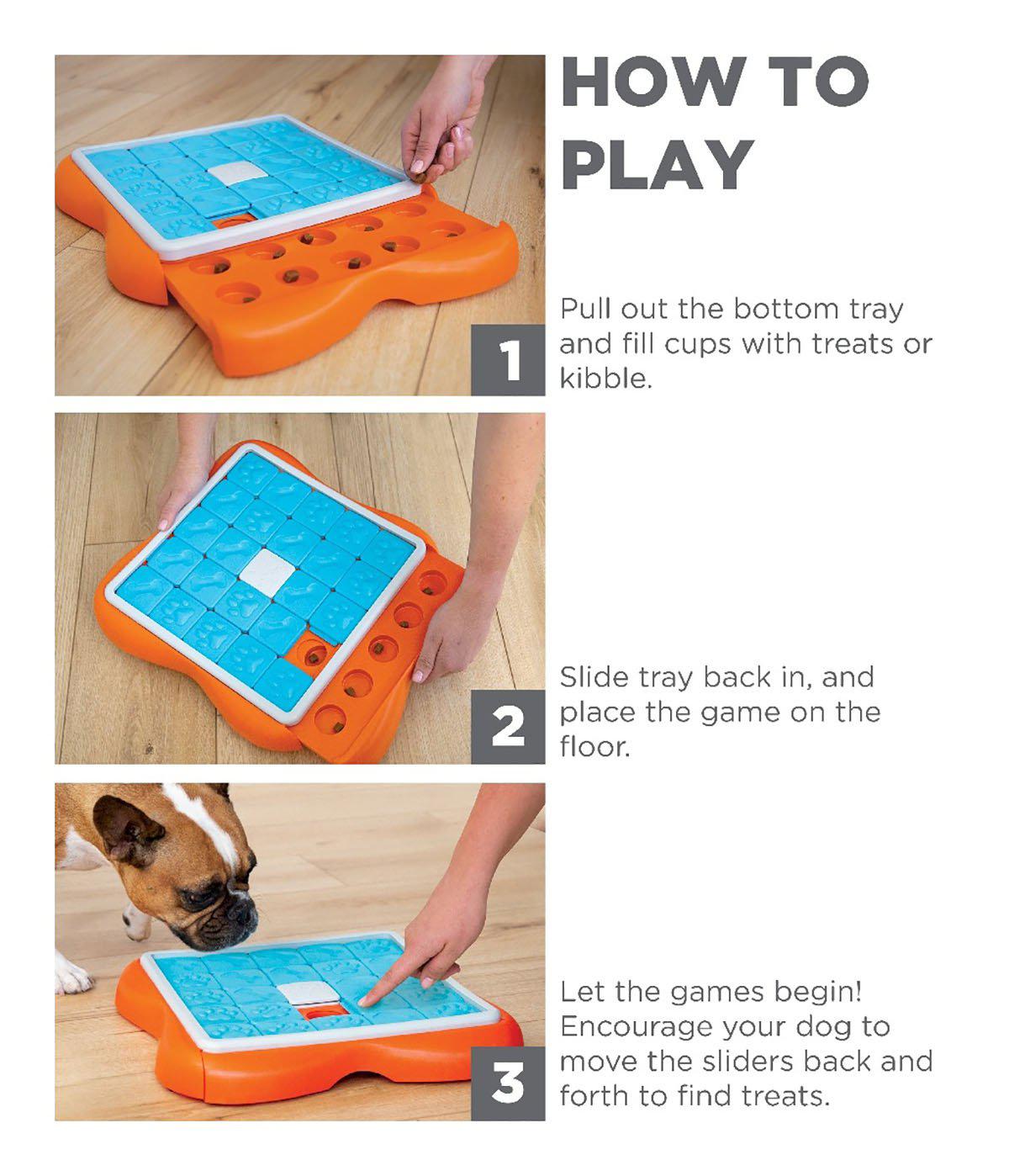 HOW TO PLAY

1

Pull out the bottom tray and fill cups with treats or kibble.

2

Slide tray back in, and place the game on the floor.

3

Let the games begin! Encourage your dog to move the sliders back and forth to find treats.